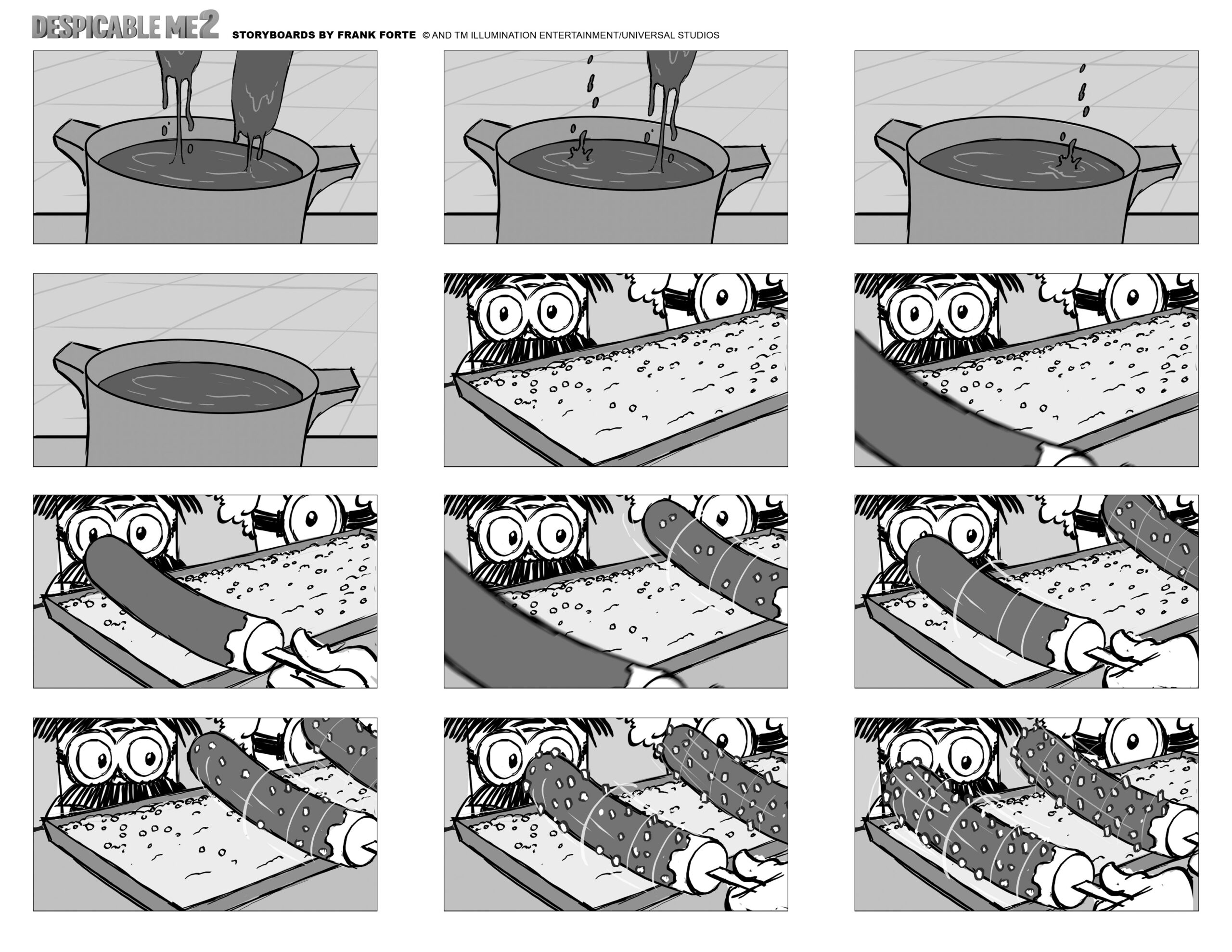 DESPICABLE ME 2 STORYBOARDS BY FRANK FORTE © AND TM ILLUMINATION ENTERTAINMENT/UNIVERSAL STUDIOS