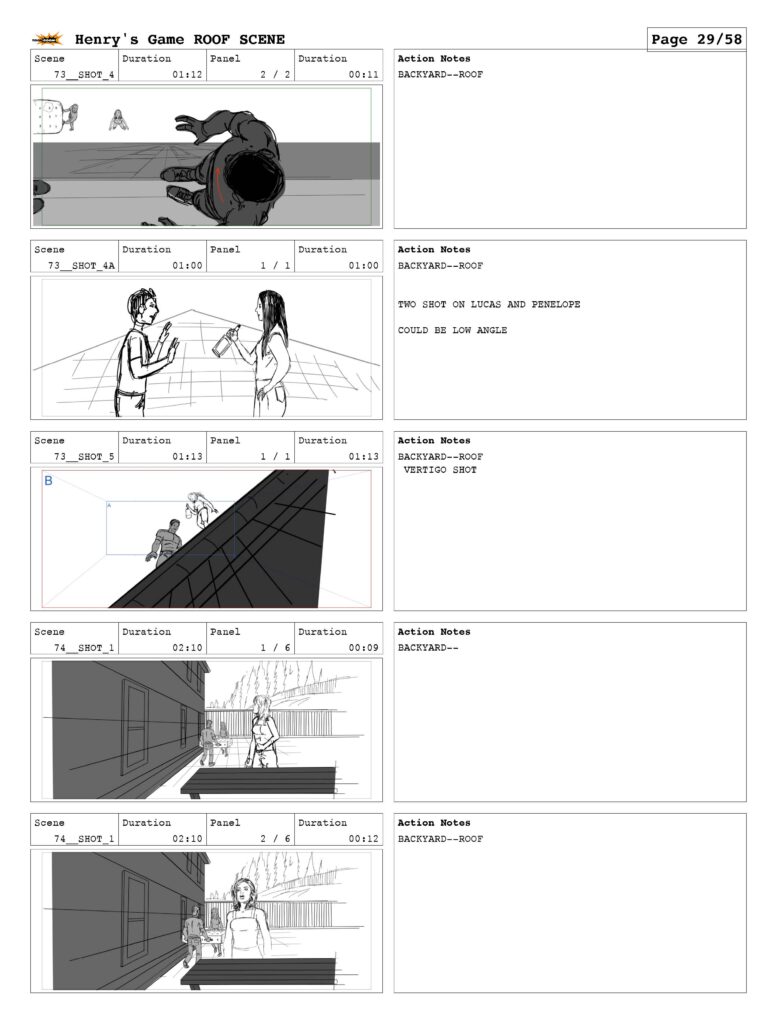 Henry's Game ROOF SCENE

Page 29/58

| Scene | Duration | Panel | Duration |
|---|---|---|---|
| 73__SHOT_4 | 01:12 | 2 / 2 | 00:11 |

Action Notes
BACKYARD--ROOF

| Scene | Duration | Panel | Duration |
|---|---|---|---|
| 73__SHOT_4A | 01:00 | 1 / 1 | 01:00 |

Action Notes
BACKYARD--ROOF

TWO SHOT ON LUCAS AND PENELOPE

COULD BE LOW ANGLE

| Scene | Duration | Panel | Duration |
|---|---|---|---|
| 73__SHOT_5 | 01:13 | 1 / 1 | 01:13 |

B

A

Action Notes
BACKYARD--ROOF
VERTIGO SHOT

| Scene | Duration | Panel | Duration |
|---|---|---|---|
| 74__SHOT_1 | 02:10 | 1 / 6 | 00:09 |

Action Notes
BACKYARD--

| Scene | Duration | Panel | Duration |
|---|---|---|---|
| 74__SHOT_1 | 02:10 | 2 / 6 | 00:12 |

Action Notes
BACKYARD--ROOF