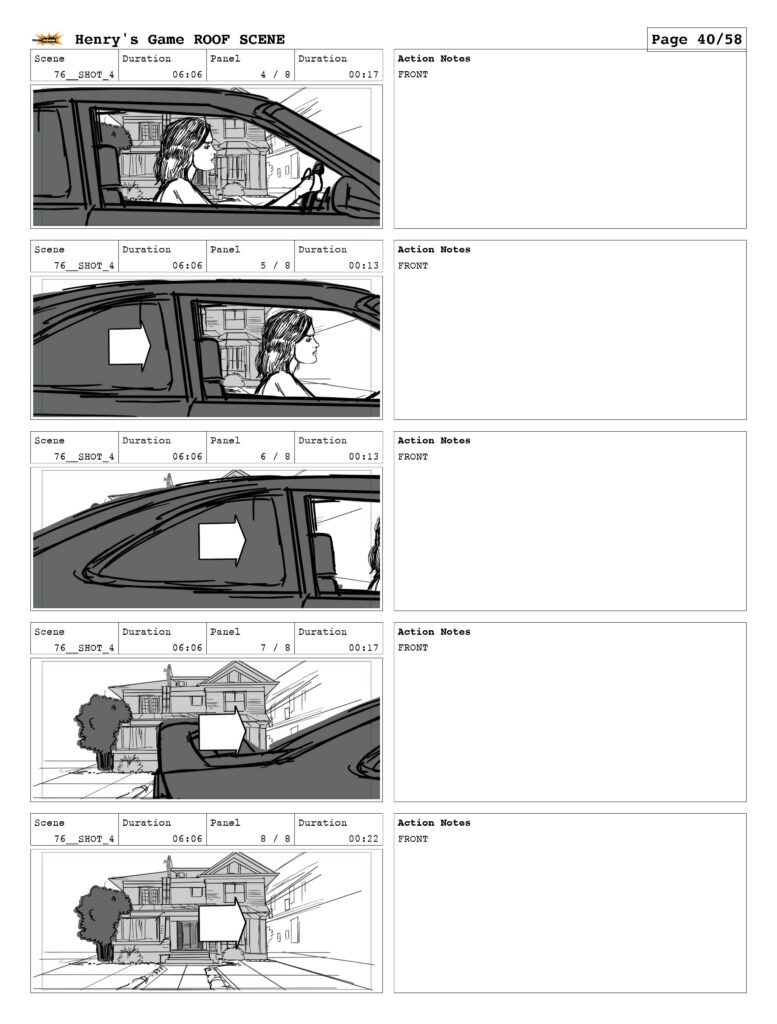 Henry's Game ROOF SCENE

Page 40/58

| Scene | Duration | Panel | Duration |
|---|---|---|---|
| 76__SHOT_4 | 06:06 | 4 / 8 | 00:17 |

Action Notes
FRONT

| Scene | Duration | Panel | Duration |
|---|---|---|---|
| 76__SHOT_4 | 06:06 | 5 / 8 | 00:13 |

Action Notes
FRONT

| Scene | Duration | Panel | Duration |
|---|---|---|---|
| 76__SHOT_4 | 06:06 | 6 / 8 | 00:13 |

Action Notes
FRONT

| Scene | Duration | Panel | Duration |
|---|---|---|---|
| 76__SHOT_4 | 06:06 | 7 / 8 | 00:17 |

Action Notes
FRONT

| Scene | Duration | Panel | Duration |
|---|---|---|---|
| 76__SHOT_4 | 06:06 | 8 / 8 | 00:22 |

Action Notes
FRONT