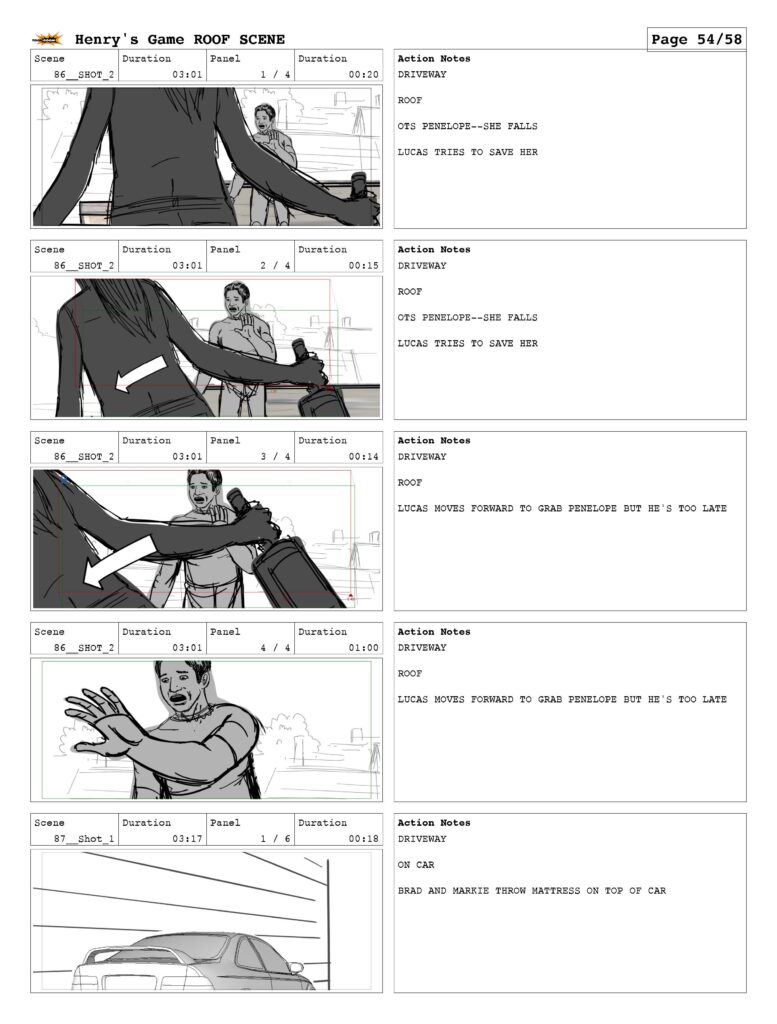 Henry's Game ROOF SCENE

Page 54/58

| Scene | Duration | Panel | Duration |
|---|---|---|---|
| 86__SHOT_2 | 03:01 | 1 / 4 | 00:20 |

Action Notes
DRIVEWAY

ROOF

OTS PENELOPE--SHE FALLS

LUCAS TRIES TO SAVE HER

| Scene | Duration | Panel | Duration |
|---|---|---|---|
| 86__SHOT_2 | 03:01 | 2 / 4 | 00:15 |

Action Notes
DRIVEWAY

ROOF

OTS PENELOPE--SHE FALLS

LUCAS TRIES TO SAVE HER

| Scene | Duration | Panel | Duration |
|---|---|---|---|
| 86__SHOT_2 | 03:01 | 3 / 4 | 00:14 |

Action Notes
DRIVEWAY

ROOF

LUCAS MOVES FORWARD TO GRAB PENELOPE BUT HE'S TOO LATE

| Scene | Duration | Panel | Duration |
|---|---|---|---|
| 86__SHOT_2 | 03:01 | 4 / 4 | 01:00 |

Action Notes
DRIVEWAY

ROOF

LUCAS MOVES FORWARD TO GRAB PENELOPE BUT HE'S TOO LATE

| Scene | Duration | Panel | Duration |
|---|---|---|---|
| 87__Shot_1 | 03:17 | 1 / 6 | 00:18 |

Action Notes
DRIVEWAY

ON CAR

BRAD AND MARKIE THROW MATTRESS ON TOP OF CAR