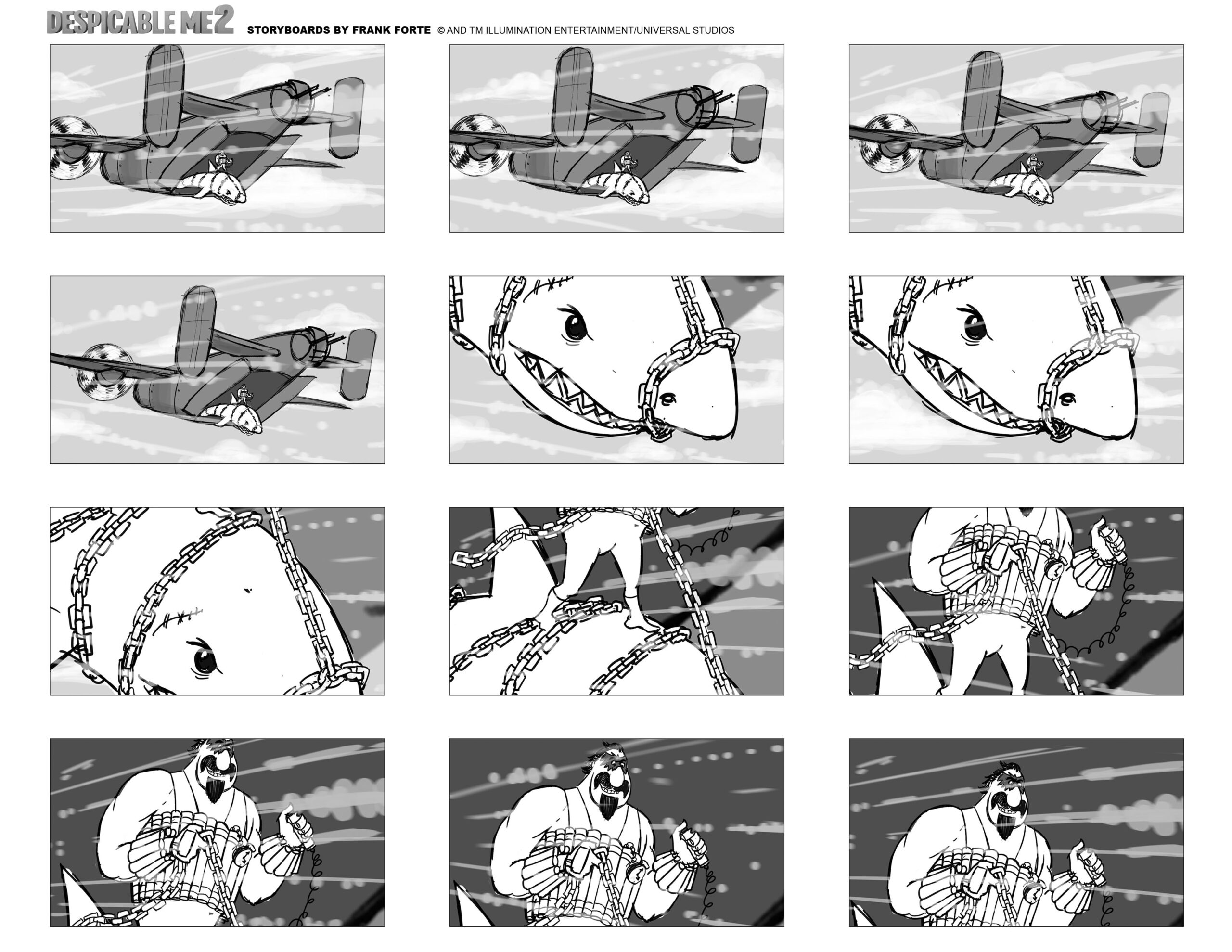 DESPICABLE ME 2 STORYBOARDS BY FRANK FORTE © AND TM ILLUMINATION ENTERTAINMENT/UNIVERSAL STUDIOS